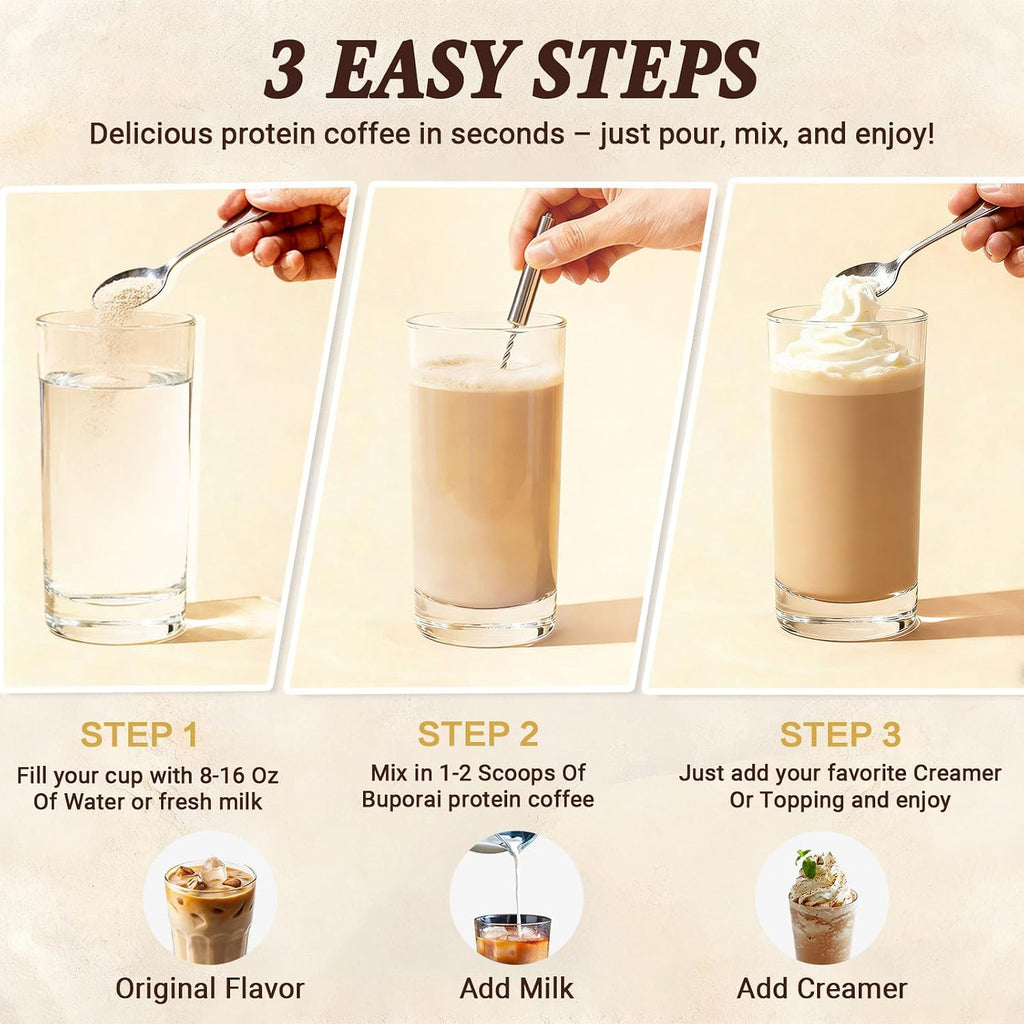 3 EASY STEPS

Delicious protein coffee in seconds – just pour, mix, and enjoy!

STEP 1

Fill your cup with 8-16 Oz Of Water or fresh milk

Original Flavor

STEP 2

Mix in 1-2 Scoops Of Buporai protein coffee

Add Milk

STEP 3

Just add your favorite Creamer Or Topping and enjoy

Add Creamer