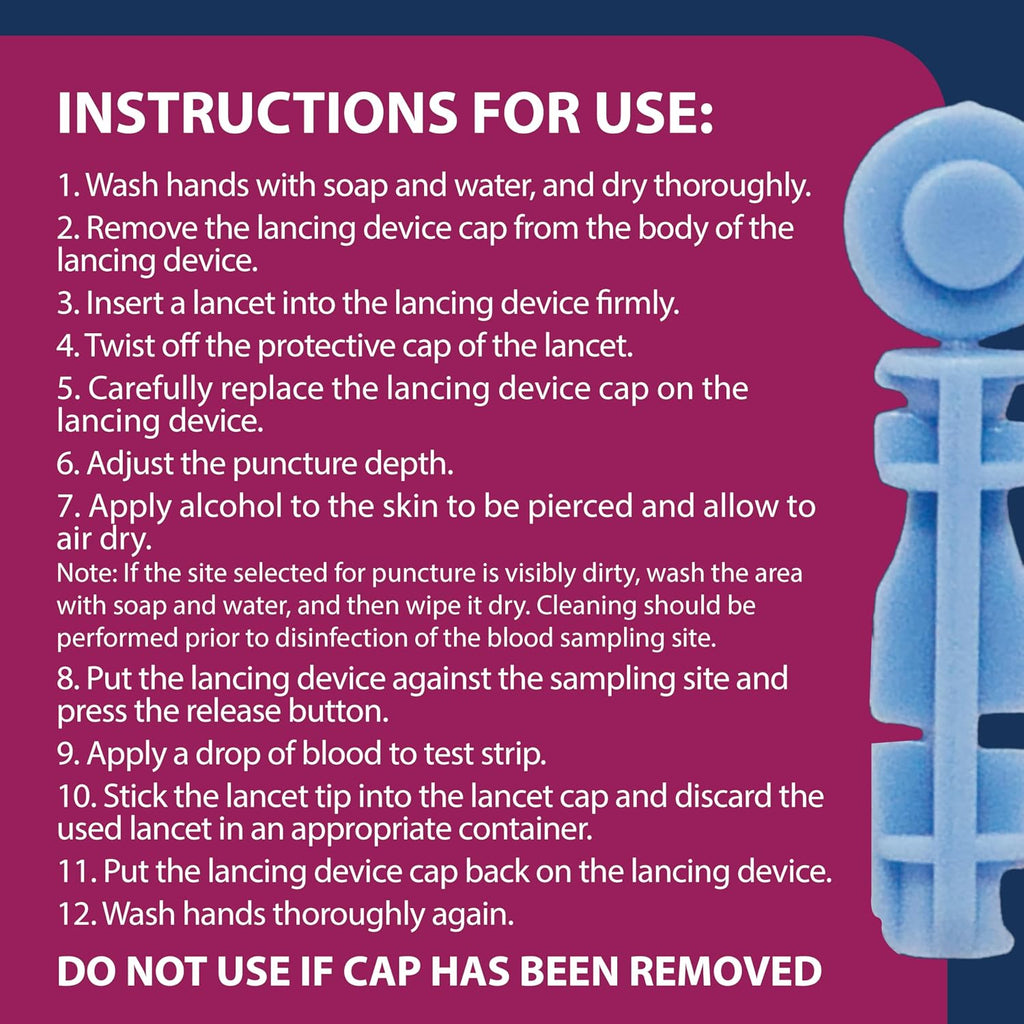 INSTRUCTIONS FOR USE:

1. Wash hands with soap and water, and dry thoroughly.

2. Remove the lancing device cap from the body of the lancing device.

3. Insert a lancet into the lancing device firmly.

4. Twist off the protective cap of the lancet.

5. Carefully replace the lancing device cap on the lancing device.

6. Adjust the puncture depth.

7. Apply alcohol to the skin to be pierced and allow to air dry.

Note: If the site selected for puncture is visibly dirty, wash the area with soap and water, and then wipe it dry. Cleaning should be performed prior to disinfection of the blood sampling site.

8. Put the lancing device against the sampling site and press the release button.

9. Apply a drop of blood to test strip.

10. Stick the lancet tip into the lancet cap and discard the used lancet in an appropriate container.

11. Put the lancing device cap back on the lancing device.

12. Wash hands thoroughly again.

DO NOT USE IF CAP HAS BEEN REMOVED